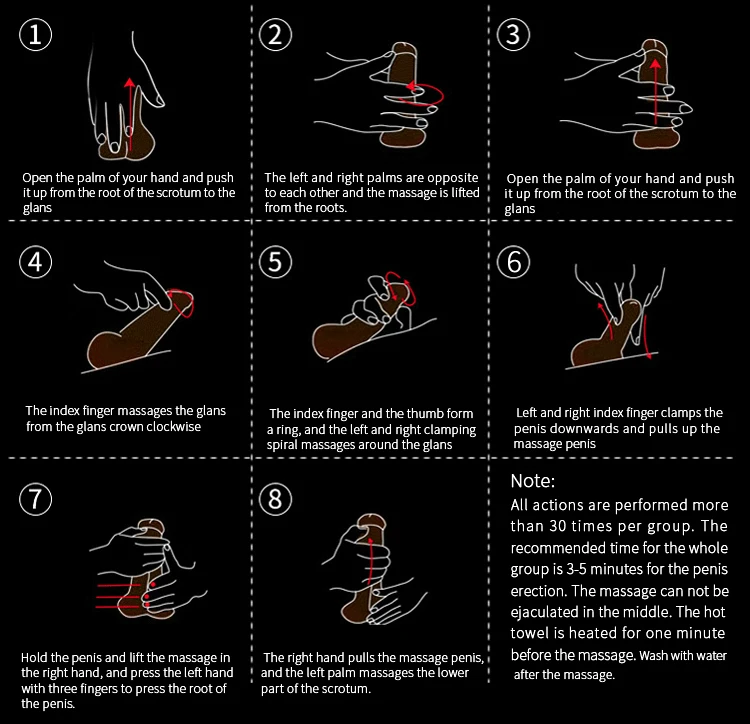 ①

Open the palm of your hand and push it up from the root of the scrotum to the glans

②

The left and right palms are opposite to each other and the massage is lifted from the roots.

③

Open the palm of your hand and push it up from the root of the scrotum to the glans

④

The index finger massages the glans from the glans crown clockwise

⑤

The index finger and the thumb form a ring, and the left and right clamping spiral massages around the glans

⑥

Left and right index finger clamps the penis downwards and pulls up the massage penis

⑦

Hold the penis and lift the massage in the right hand, and press the left hand with three fingers to press the root of the penis.

⑧

The right hand pulls the massage penis, and the left palm massages the lower part of the scrotum.

Note:

All actions are performed more than 30 times per group. The recommended time for the whole group is 3-5 minutes for the penis erection. The massage can not be ejaculated in the middle. The hot towel is heated for one minute before the massage. Wash with water after the massage.