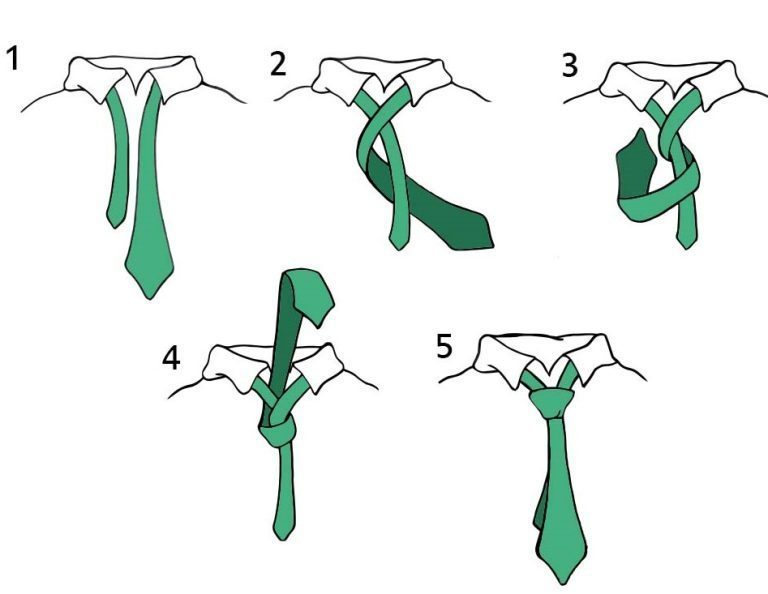 1
2
3
4
5