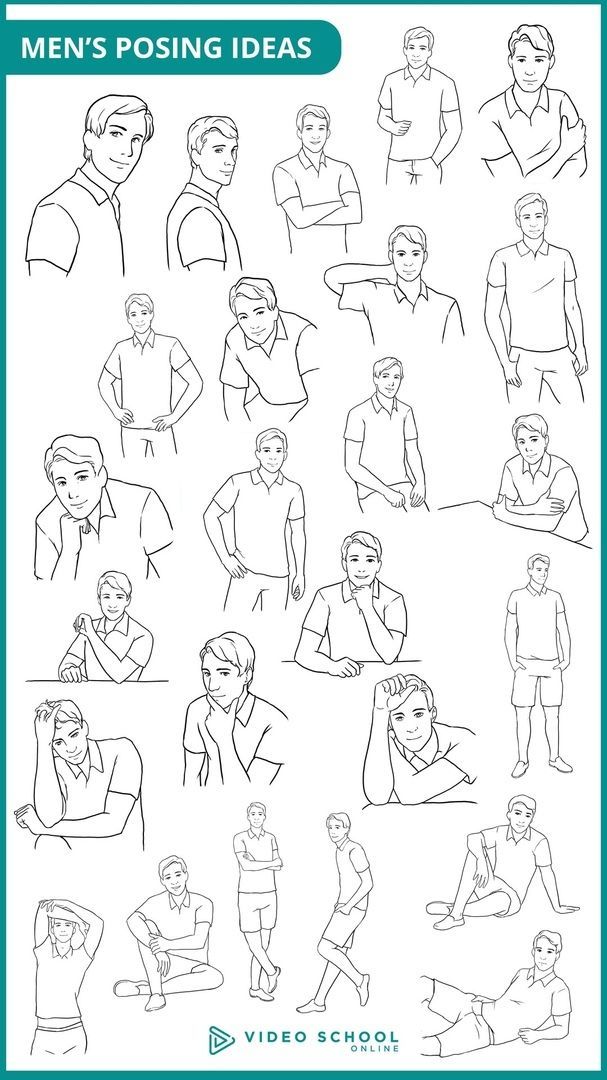 MEN'S POSING IDEAS

VIDEO SCHOOL ONLINE