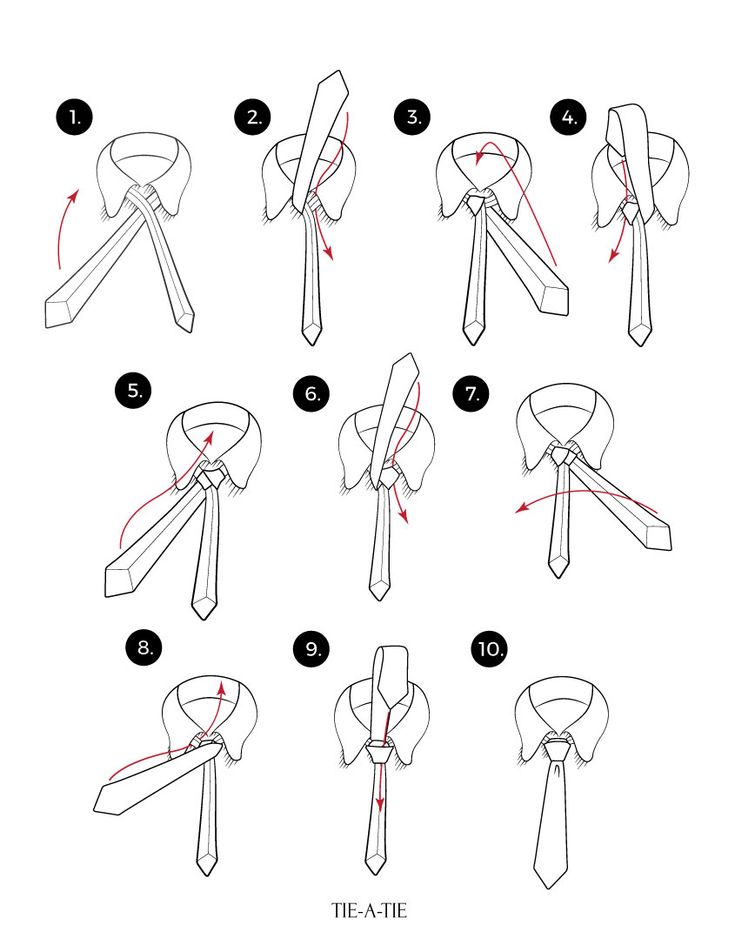 1.
2.
3.
4.
5.
6.
7.
8.
9.
10.
TIE-A-TIE