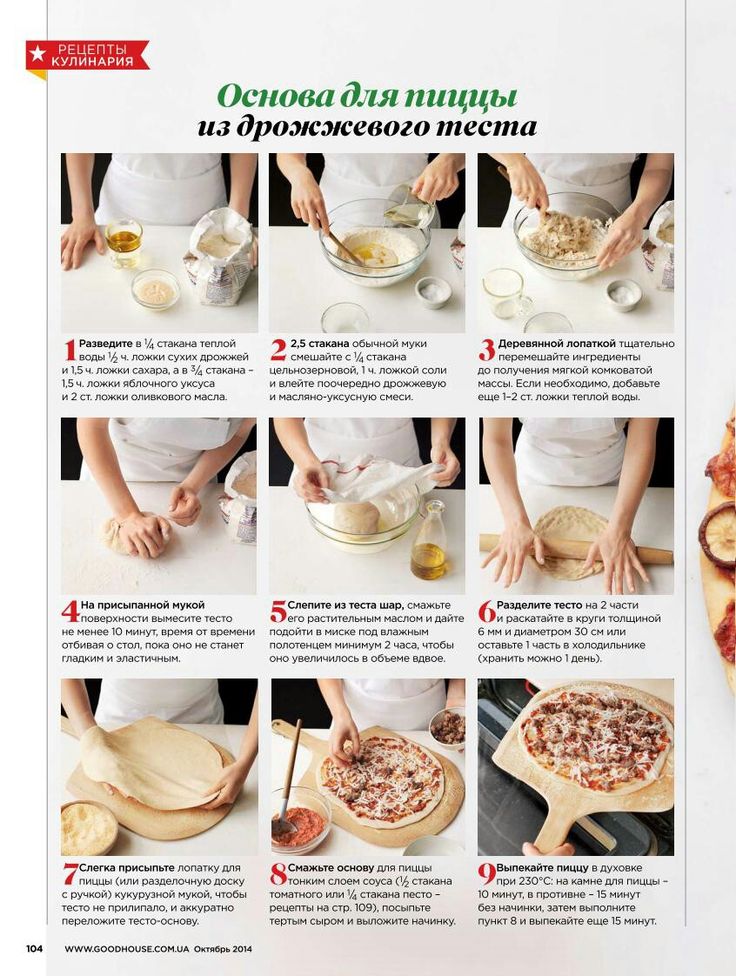 РЕЦЕПТЫ КУЛИНАРИЯ

Основа для пиццы из дрожжевого теста

1 Разведите в $\frac{1}{4}$ стакана теплой воды $\frac{1}{2}$ ч. ложки сухих дрожжей и 1,5 ч. ложки сахара, а в $\frac{3}{4}$ стакана – 1,5 ч. ложки яблочного уксуса и 2 ст. ложки оливкового масла.

2 2,5 стакана обычной муки смешайте с $\frac{1}{4}$ стакана цельнозерновой, 1 ч. ложкой соли и влейте поочередно дрожжевую и масляно-уксусную смеси.

3 Деревянной лопаткой тщательно перемешайте ингредиенты до получения мягкой комковатой массы. Если необходимо, добавьте еще 1–2 ст. ложки теплой воды.

4 На присыпанной мукой поверхности вымесите тесто не менее 10 минут, время от времени отбивая о стол, пока оно не станет гладким и эластичным.

5 Слепите из теста шар, смажьте его растительным маслом и дайте подойти в миске под влажным полотенцем минимум 2 часа, чтобы оно увеличилось в объеме вдвое.

6 Разделите тесто на 2 части и раскатайте в круги толщиной 6 мм и диаметром 30 см или оставьте 1 часть в холодильнике (хранить можно 1 день).

7 Слегка присыпьте лопатку для пиццы (или разделочную доску с ручкой) кукурузной мукой, чтобы тесто не прилипало, и аккуратно переложите тесто-основу.

8 Смажьте основу для пиццы тонким слоем соуса ($\frac{1}{2}$ стакана томатного или $\frac{1}{4}$ стакана песто – рецепты на стр. 109), посыпьте тертым сыром и выложите начинку.

9 Выпекайте пиццу в духовке при 230°С: на камне для пиццы – 10 минут, в противне – 15 минут без начинки, затем выполните пункт 8 и выпекайте еще 15 минут.

104 WWW.GOODHOUSE.COM.UA Октябрь 2014