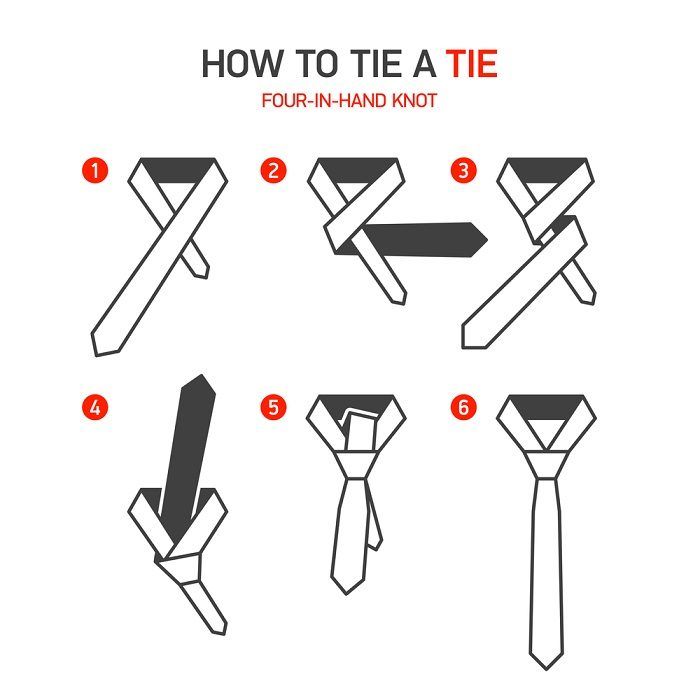 HOW TO TIE A TIE
FOUR-IN-HAND KNOT

1

2

3

4

5

6