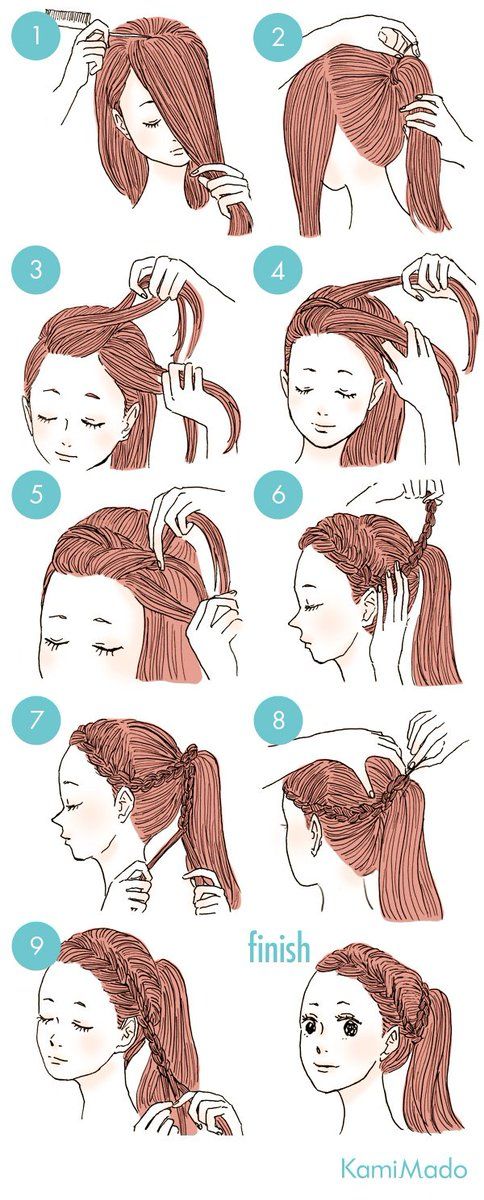 1

2

3

4

5

6

7

8

9

finish

KamiMado