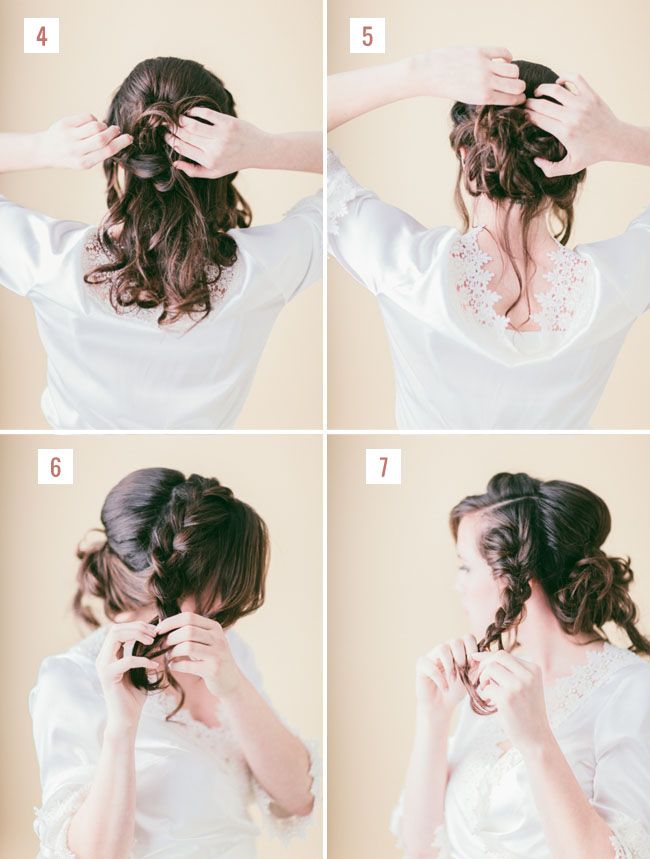 4

5

6

7