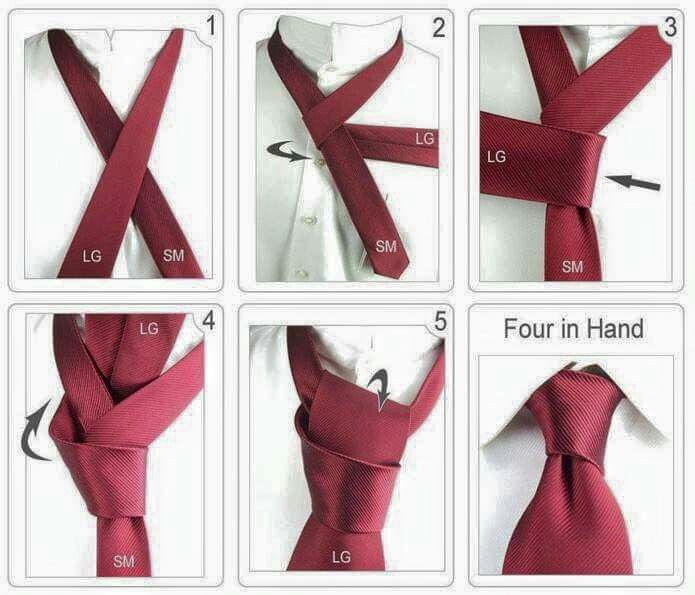 1
LG
SM

2
LG
SM

3
LG
SM

4
LG
SM

5
LG

Four in Hand