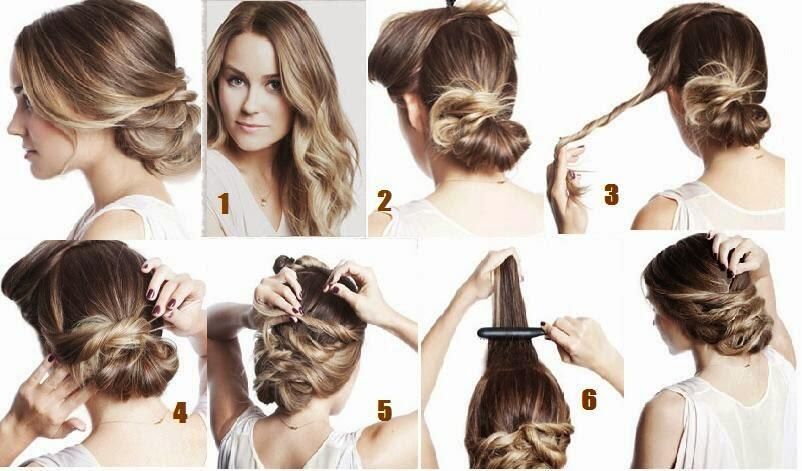 1
2
3
4
5
6