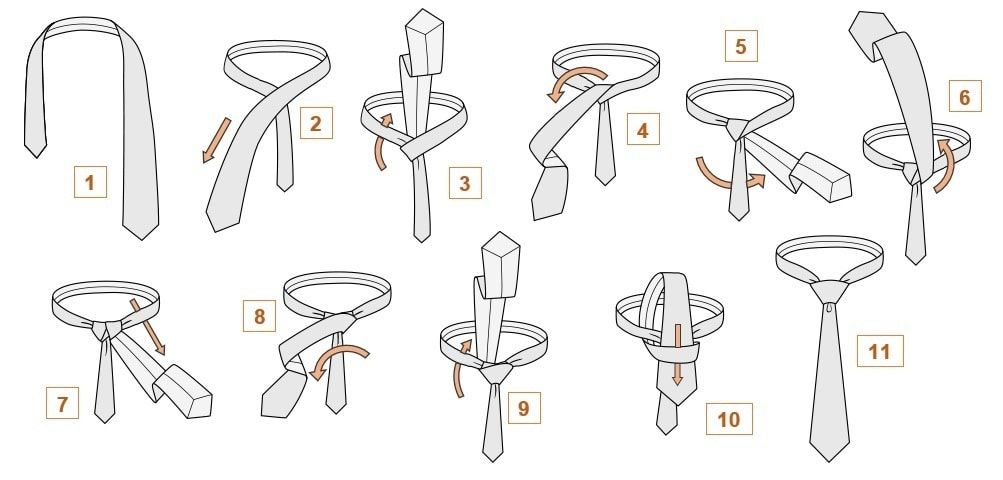 1
2
3
4
5
6
7
8
9
10
11