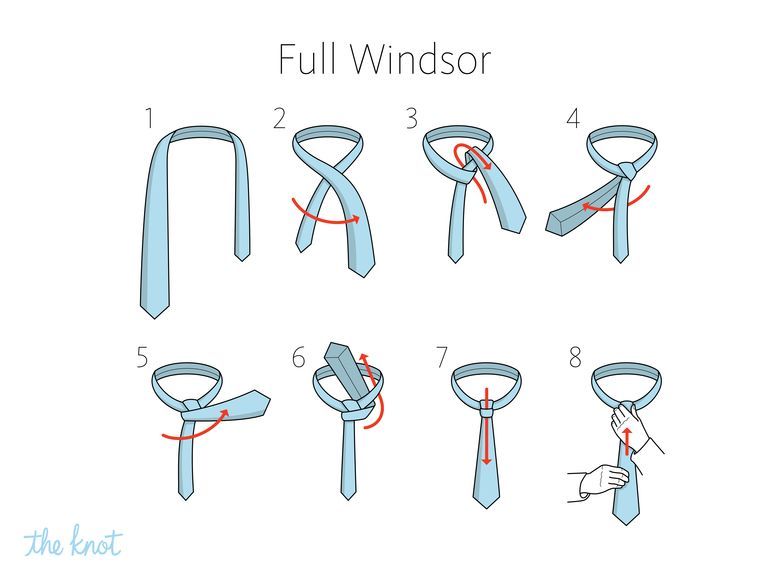 Full Windsor

1

2

3

4

5

6

7

8

the knot