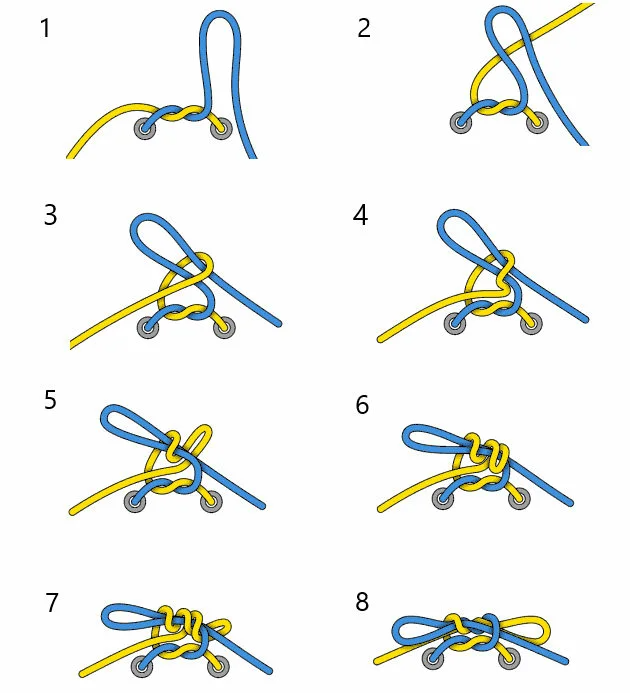 1

2

3

4

5

6

7

8