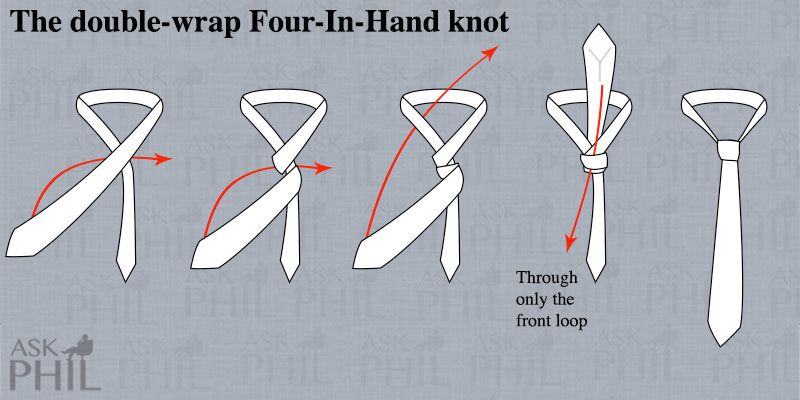 The double-wrap Four-In-Hand knot

Through only the front loop

ASK PHIL