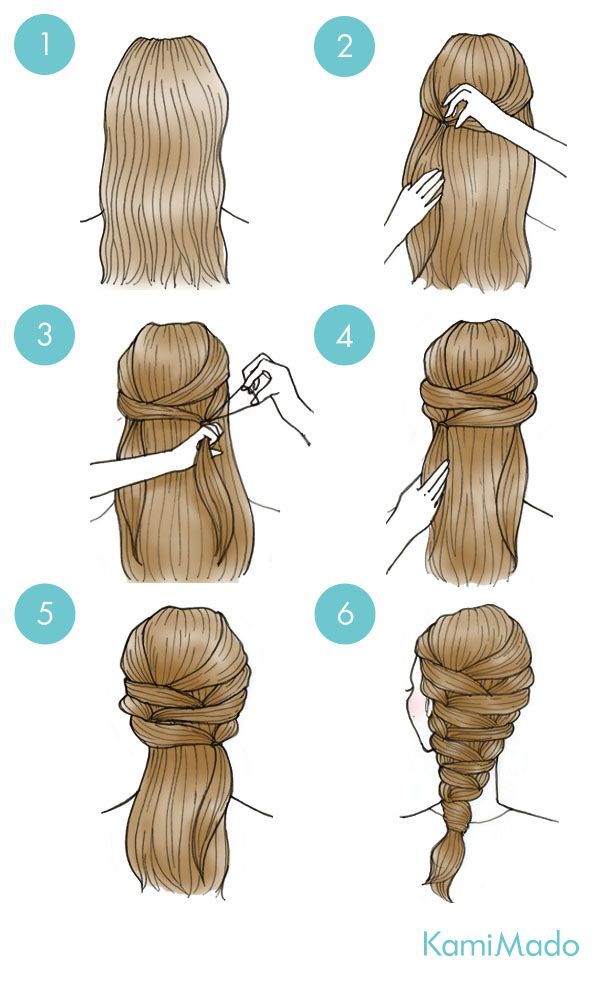 1
2
3
4
5
6
KamiMado