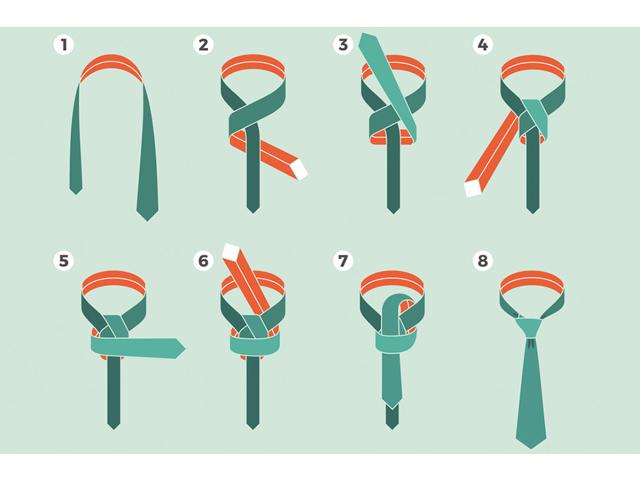 1 2 3 4

5 6 7 8