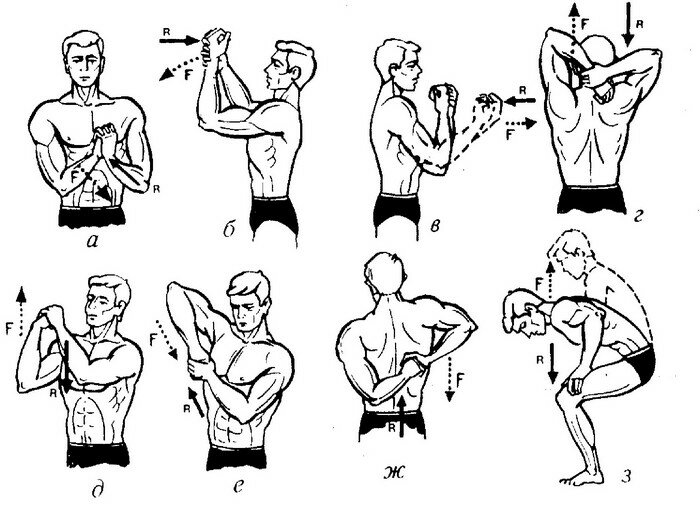 F
R
а

R
F
б

R
F
в

F
R
г

F
R
д

F
R
е

F
R
ж

F
R
з