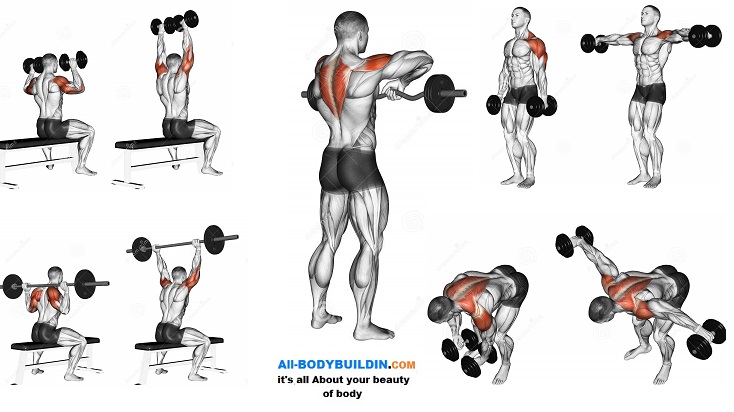 All-BODYBUILDIN.COM
it's all About your beauty of body