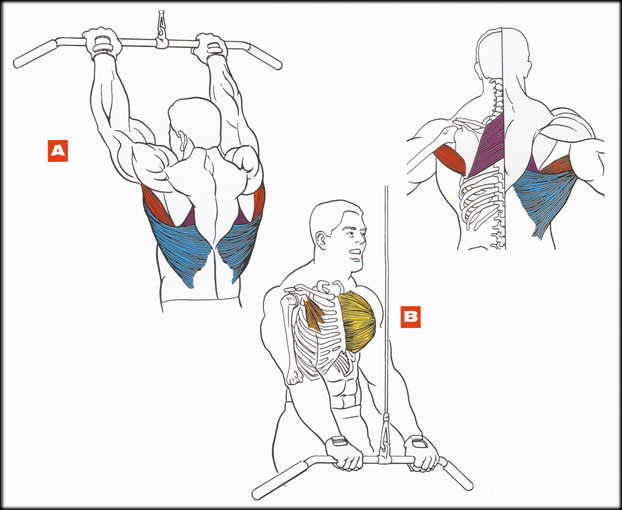 A

B