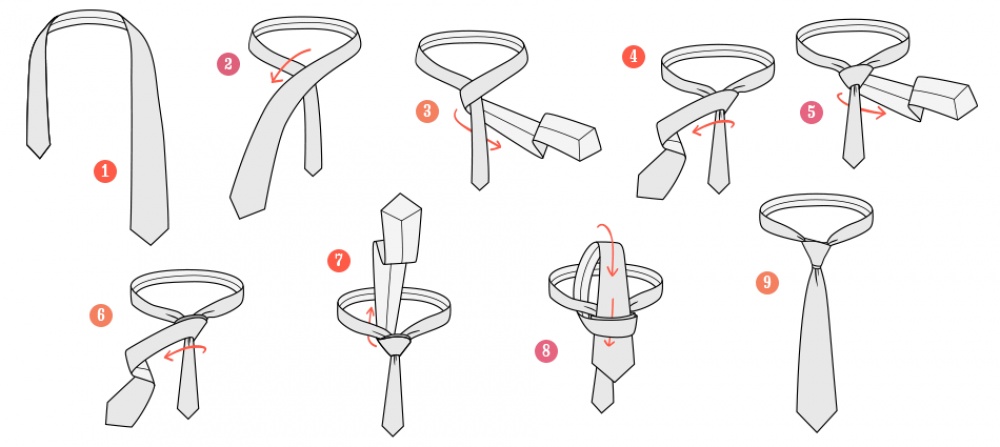 1
2
3
4
5
6
7
8
9