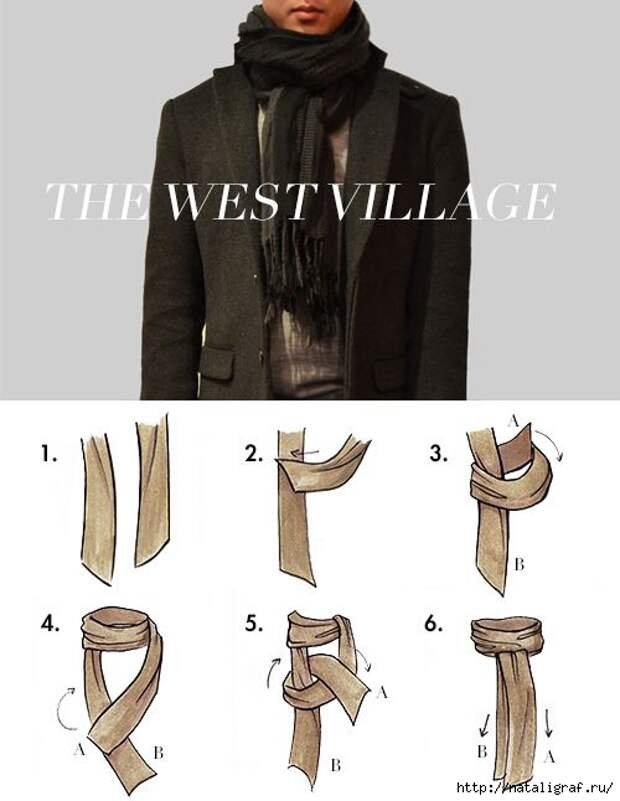 THE WEST VILLAGE

1.

2.

3.
A
B

4.
A
B

5.
A
B

6.
B
A

http://nataligraf.ru/