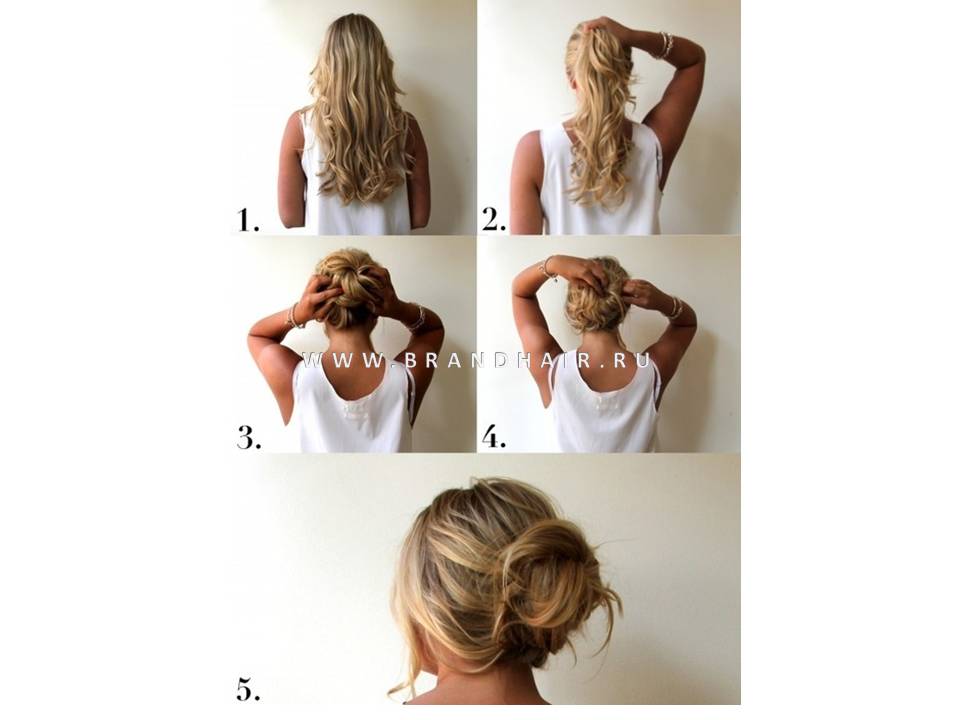 1.

2.

WWW.BRANDHAIR.RU

3.

4.

5.