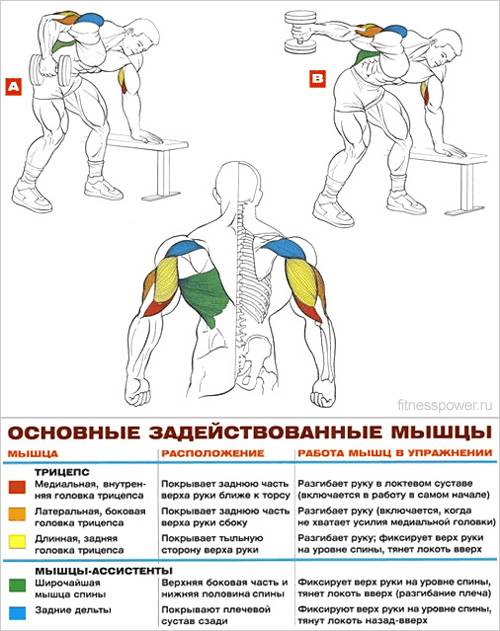 A

B

fitnesspower.ru

ОСНОВНЫЕ ЗАДЕЙСТВОВАННЫЕ МЫШЦЫ

| МЫШЦА | РАСПОЛОЖЕНИЕ | РАБОТА МЫШЦ В УПРАЖНЕНИИ |
|---|---|---|
| ТРИЦЕПС | | |
| Медиальная, внутренняя головка трицепса | Покрывает заднюю часть верха руки ближе к торсу | Разгибает руку в локтевом суставе (включается в работу в самом начале) |
| Латеральная, боковая головка трицепса | Покрывает заднюю часть верха руки сбоку | Разгибает руку (включается, когда не хватает усилия медиальной головки) |
| Длинная, задняя головка трицепса | Покрывает тыльную сторону верха руки | Разгибает руку; фиксирует верх руки на уровне спины, тянет локоть вверх |
| МЫШЦЫ-АССИСТЕНТЫ | | |
| Широчайшая мышца спины | Верхняя боковая часть и нижняя половина спины | Фиксирует верх руки на уровне спины, тянет локоть вверх (разгибание плеча) |
| Задние дельты | Покрывают плечевой сустав сзади | Фиксируют верх руки на уровне спины, тянут локоть назад-вверх |