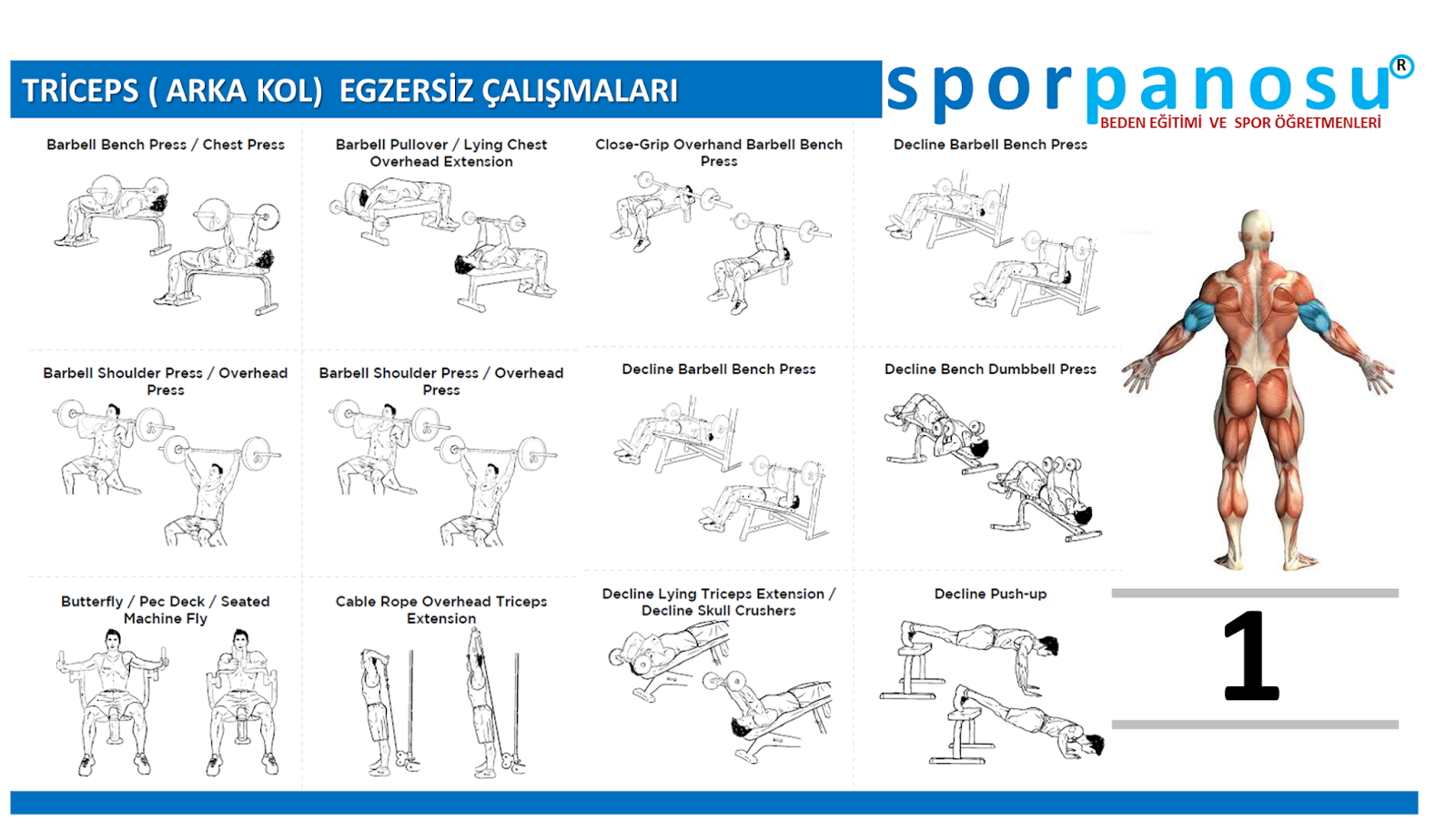 TRİCEPS ( ARKA KOL) EGZERSİZ ÇALIŞMALARI

sporpanosu®
BEDEN EĞİTİMİ VE SPOR ÖĞRETMENLERİ

Barbell Bench Press / Chest Press

Barbell Pullover / Lying Chest Overhead Extension

Close-Grip Overhand Barbell Bench Press

Decline Barbell Bench Press

Barbell Shoulder Press / Overhead Press

Barbell Shoulder Press / Overhead Press

Decline Barbell Bench Press

Decline Bench Dumbbell Press

Butterfly / Pec Deck / Seated Machine Fly

Cable Rope Overhead Triceps Extension

Decline Lying Triceps Extension / Decline Skull Crushers

Decline Push-up

1