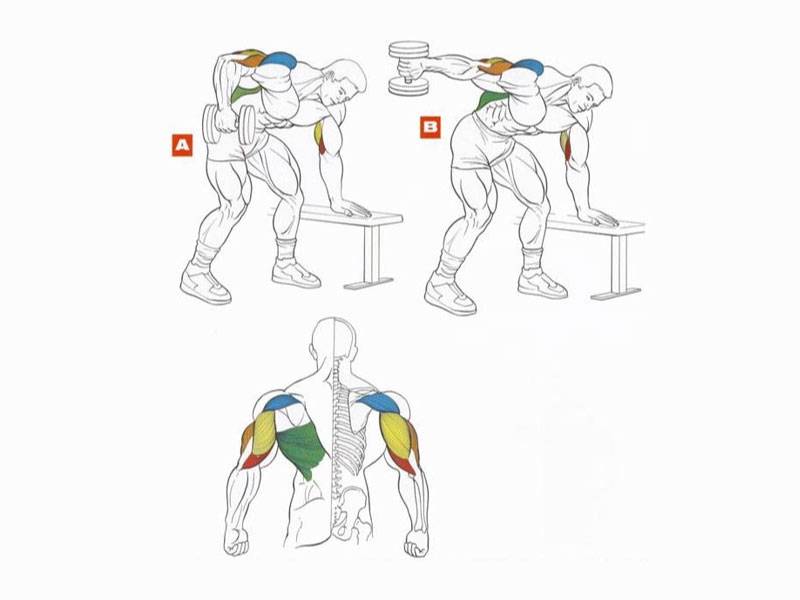 A

B