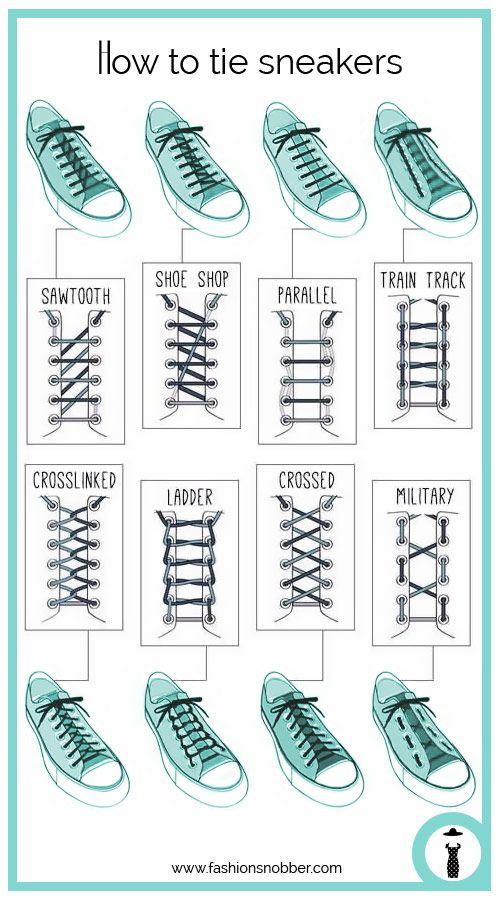 How to tie sneakers

SAWTOOTH

SHOE SHOP

PARALLEL

TRAIN TRACK

CROSSLINKED

LADDER

CROSSED

MILITARY

www.fashionsnobber.com