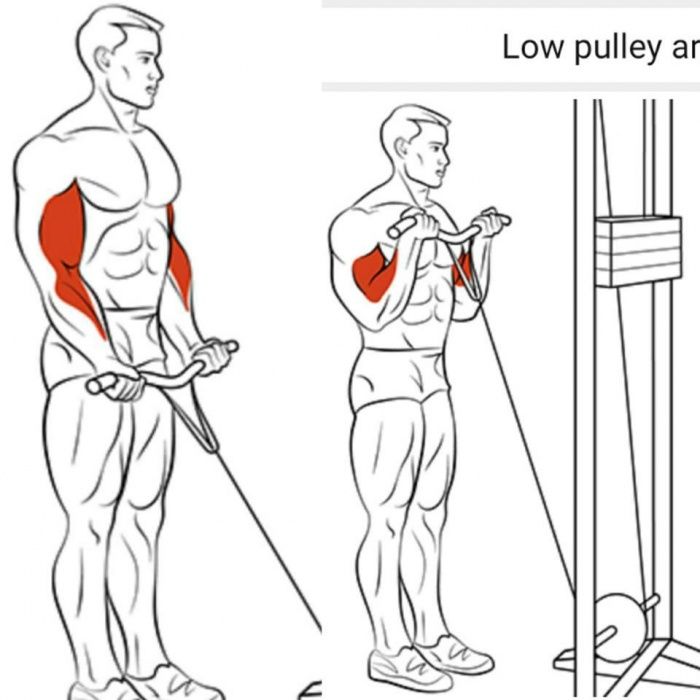 Low pulley ar