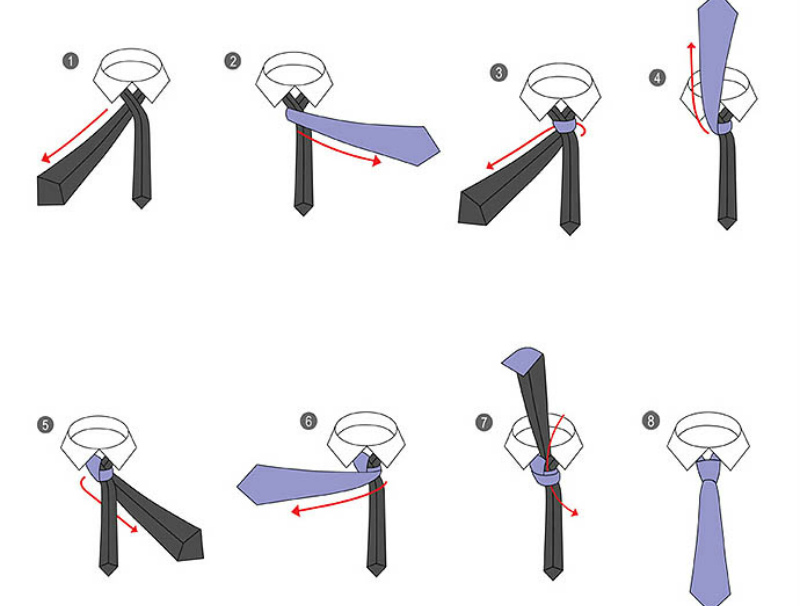 1

2

3

4

5

6

7

8