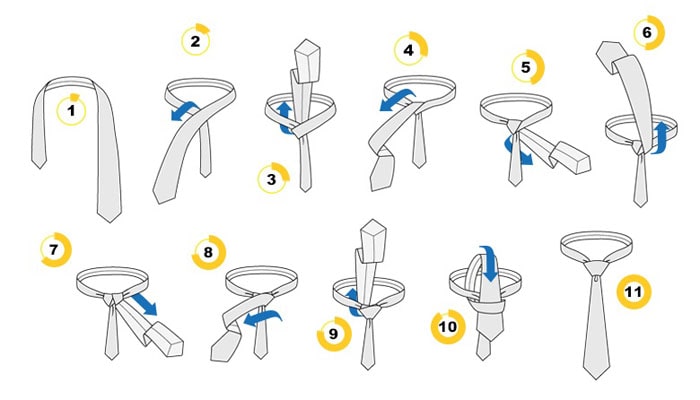 1
2
3
4
5
6
7
8
9
10
11