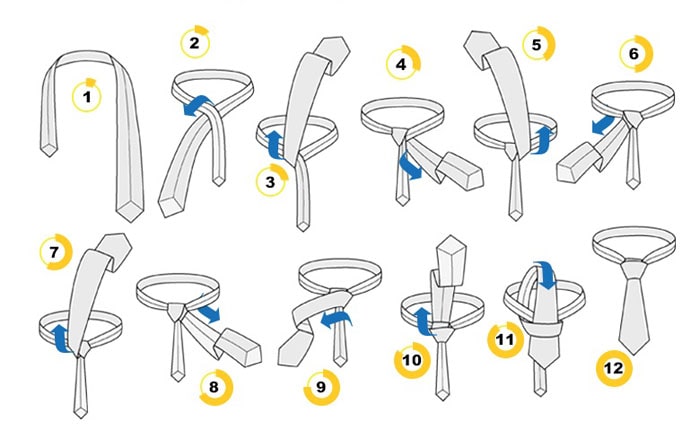 1
2
3
4
5
6
7
8
9
10
11
12