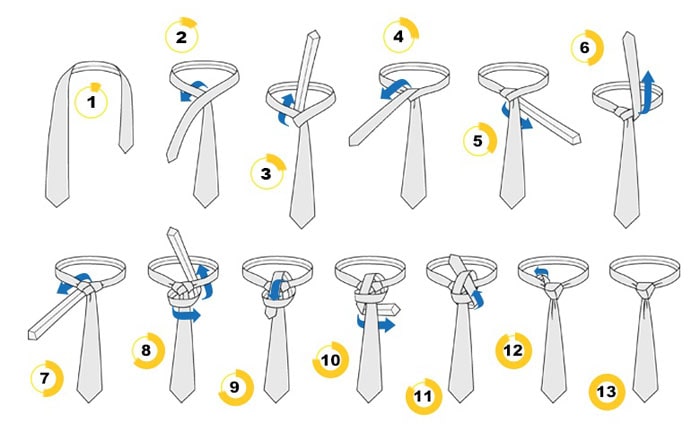 1
2
3
4
5
6
7
8
9
10
11
12
13