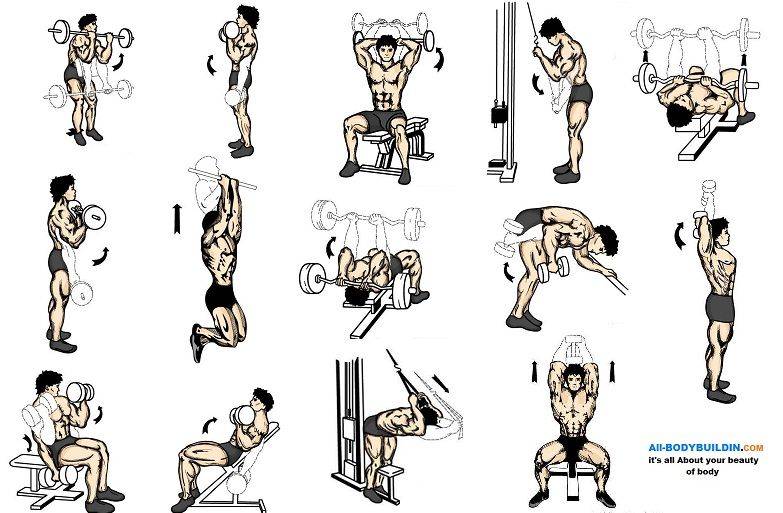 All-BODYBUILDIN.COM
it's all About your beauty of body