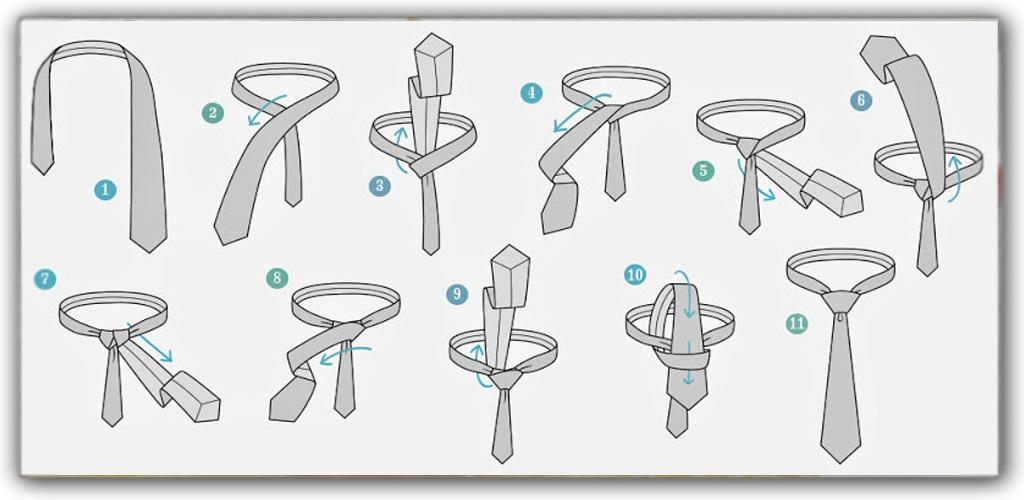 1
2
3
4
5
6
7
8
9
10
11