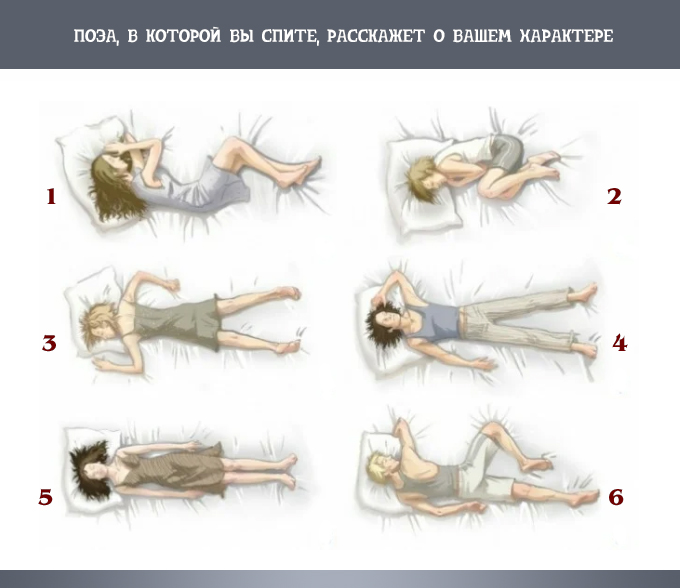 ПОЗА, В КОТОРОЙ ВЫ СПИТЕ, РАССКАЖЕТ О ВАШЕМ ХАРАКТЕРЕ

1

2

3

4

5

6