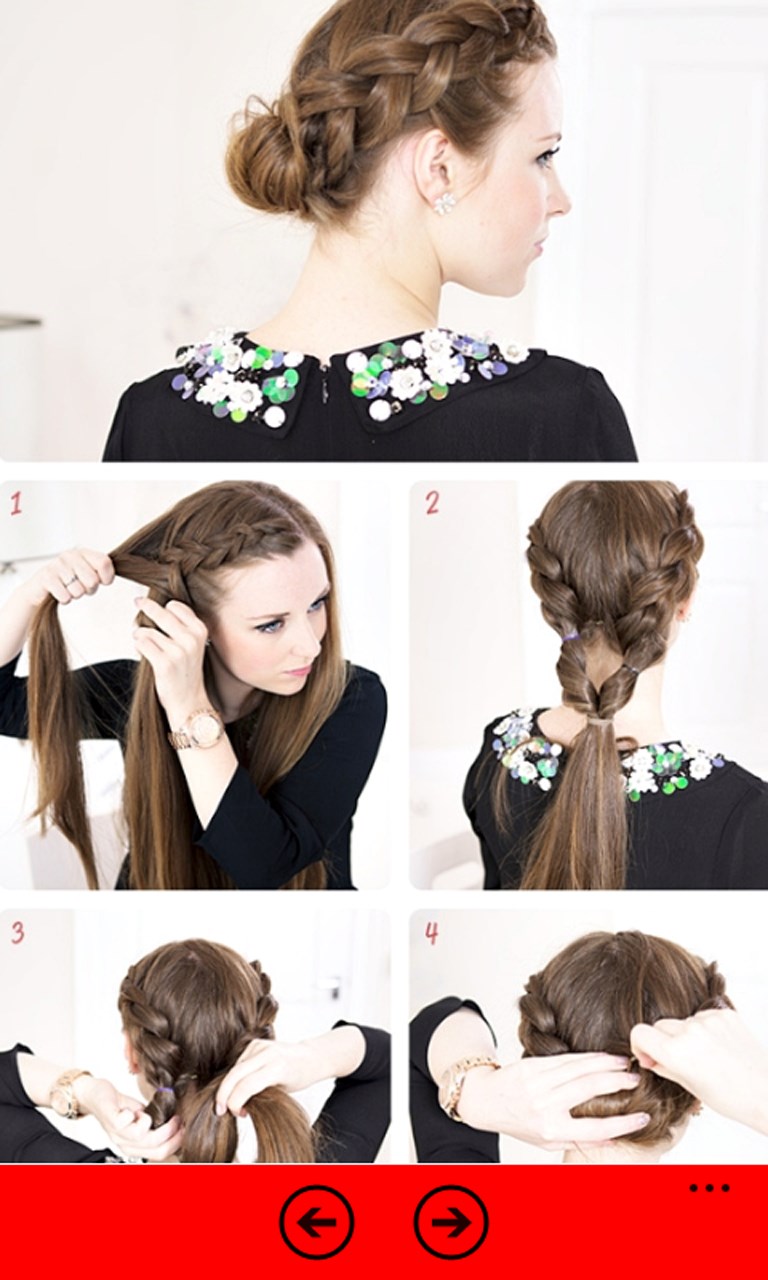 1

2

3

4

...