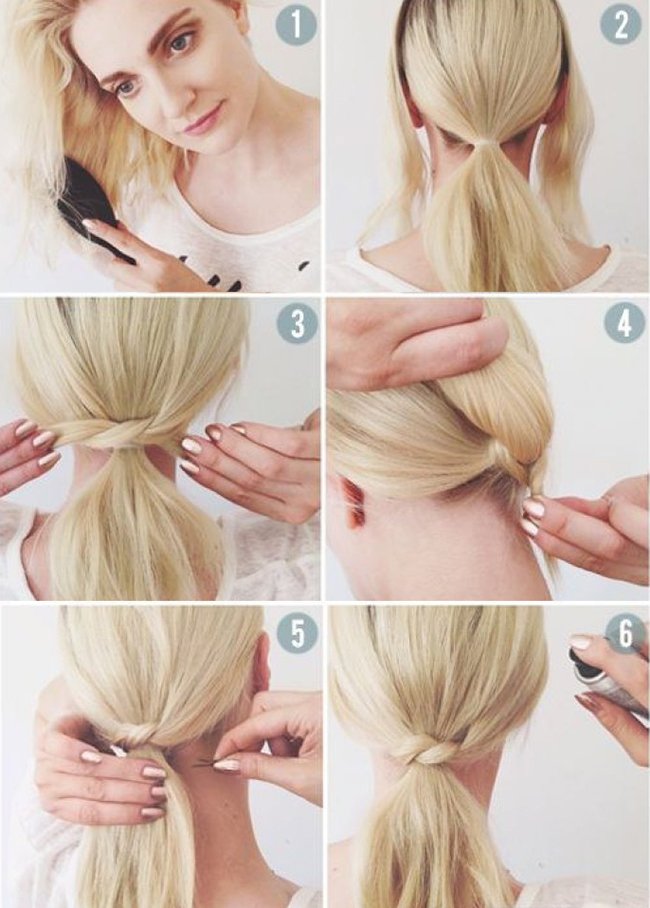 1
2
3
4
5
6