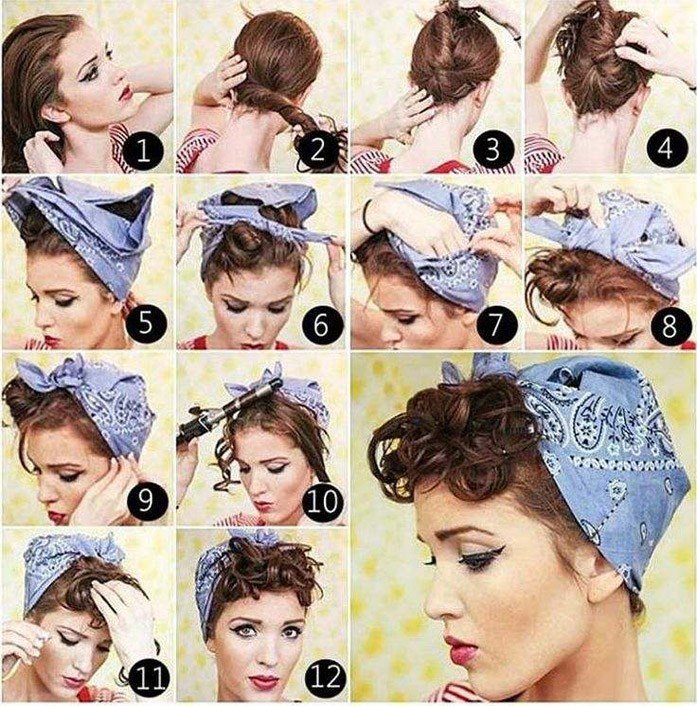 1
2
3
4
5
6
7
8
9
10
11
12