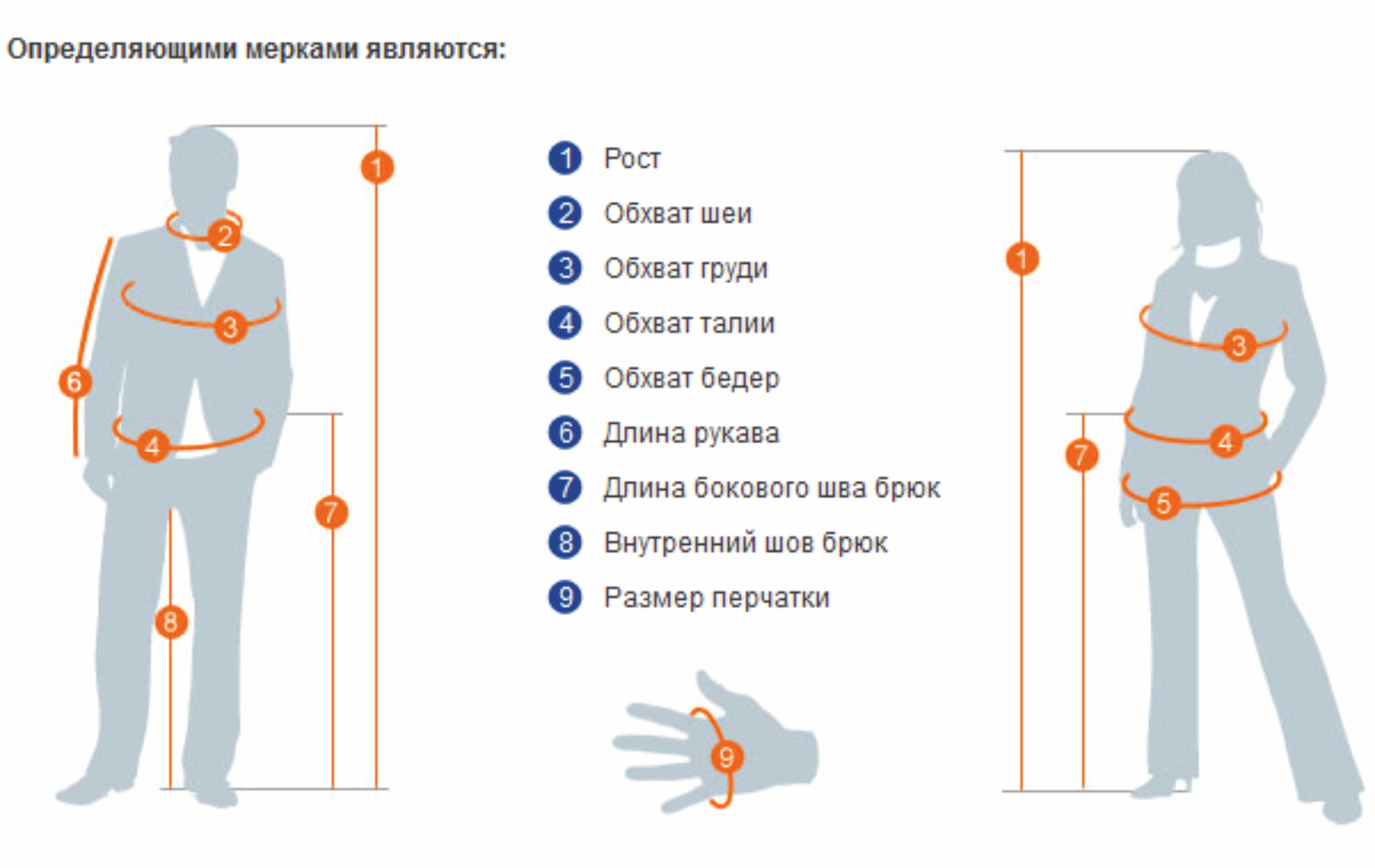 Определяющими мерками являются:

1
2
3
6
4
7
8

1 Рост
2 Обхват шеи
3 Обхват груди
4 Обхват талии
5 Обхват бедер
6 Длина рукава
7 Длина бокового шва брюк
8 Внутренний шов брюк
9 Размер перчатки

9

1
3
7
4
5